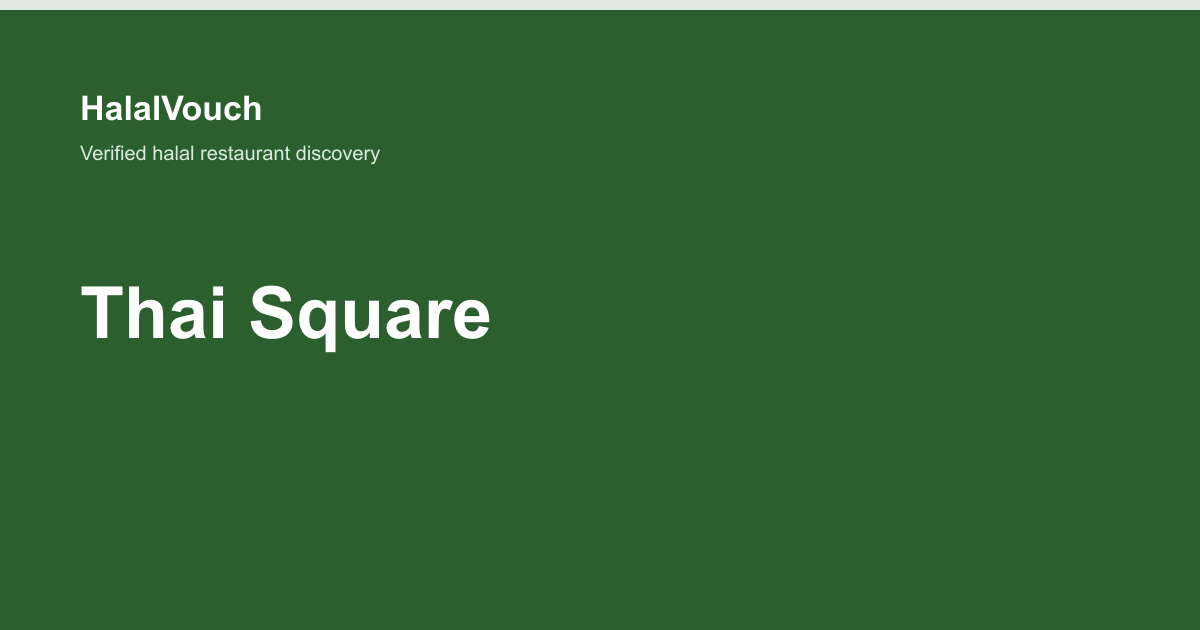 HalalVouch

Verified halal restaurant discovery

Thai Square